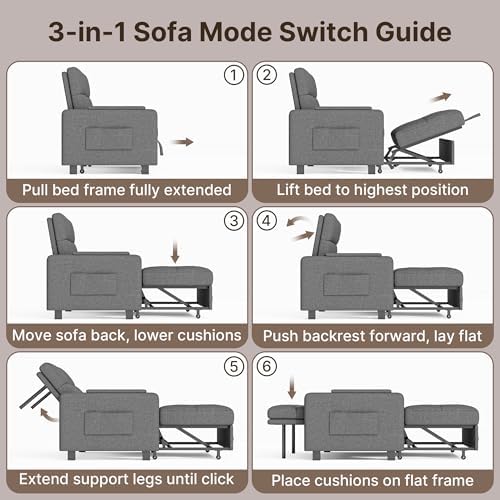 3-in-1 Sofa Mode Switch Guide

①
Pull bed frame fully extended

②
Lift bed to highest position

③
Move sofa back, lower cushions

④
Push backrest forward, lay flat

⑤
Extend support legs until click

⑥
Place cushions on flat frame