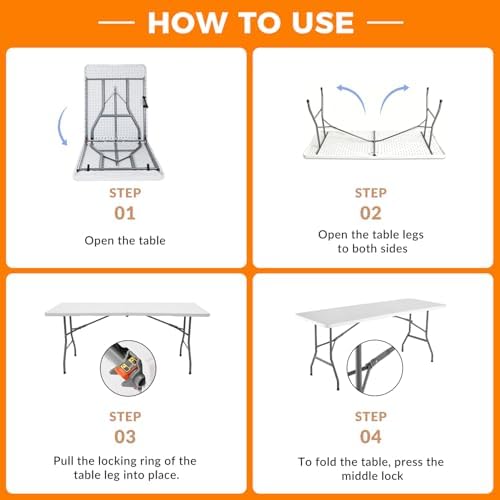 HOW TO USE

STEP
01
Open the table

STEP
02
Open the table legs to both sides

STEP
03
Pull the locking ring of the table leg into place.

STEP
04
To fold the table, press the middle lock